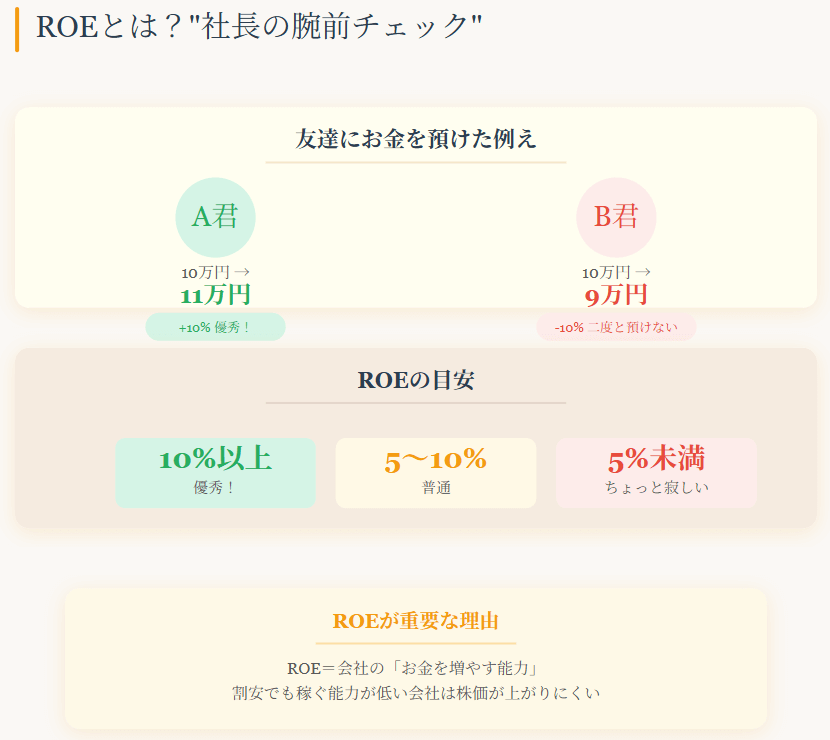 ROEとは？"社長の腕前チェック"

友達にお金を預けた例え

A君

10万円 →
11万円

+10% 優秀！

B君

10万円 →
9万円

-10% 二度と預けない

ROEの目安

10%以上
優秀！

5〜10%
普通

5%未満
ちょっと寂しい

ROEが重要な理由

ROE＝会社の「お金を増やす能力」
割安でも稼ぐ能力が低い会社は株価が上がりにくい