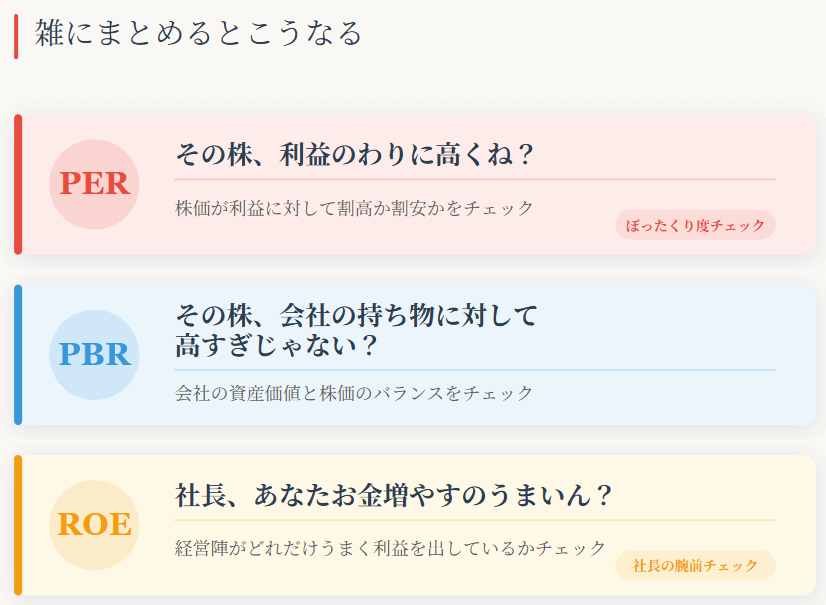 雑にまとめるとこうなる

PER

その株、利益のわりに高くね？

株価が利益に対して割高か割安かをチェック

ぼったくり度チェック

PBR

その株、会社の持ち物に対して
高すぎじゃない？

会社の資産価値と株価のバランスをチェック

ROE

社長、あなたお金増やすのうまいん？

経営陣がどれだけうまく利益を出しているかチェック

社長の腕前チェック